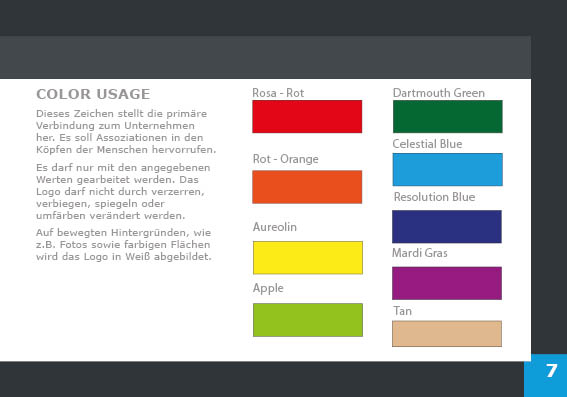 COLOR USAGE

Dieses Zeichen stellt die primäre Verbindung zum Unternehmen her. Es soll Assoziationen in den Köpfen der Menschen hervorrufen.

Es darf nur mit den angegebenen Werten gearbeitet werden. Das Logo darf nicht durch verzerren, verbiegen, spiegeln oder umfärben verändert werden.

Auf bewegten Hintergründen, wie z.B. Fotos sowie farbigen Flächen wird das Logo in Weiß abgebildet.

Rosa - Rot

Rot - Orange

Aureolin

Apple

Dartmouth Green

Celestial Blue

Resolution Blue

Mardi Gras

Tan

7